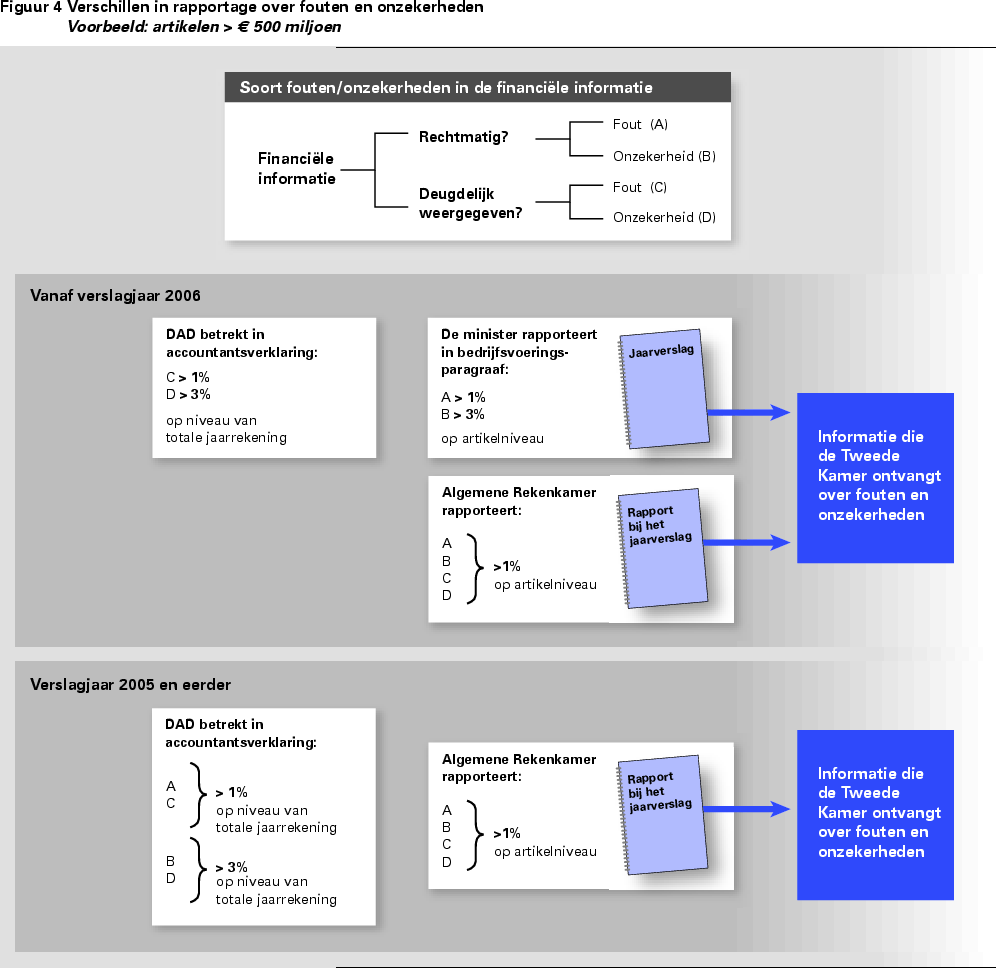 Figuur 4 Verschillen in rapportage over fouten en onzekerheden
Voorbeeld: artikelen > € 500 miljoen

Soort fouten/onzekerheden in de financiële informatie

Financiële informatie

Rechtmatig?

Fout (A)

Onzekerheid (B)

Deugdelijk weergegeven?

Fout (C)

Onzekerheid (D)

Vanaf verslagjaar 2006

DAD betrekt in accountantsverklaring:

C > 1%
D > 3%

op niveau van totale jaarrekening

De minister rapporteert in bedrijfsvoeringsparagraaf:

A > 1%
B > 3%

op artikelniveau

Jaarverslag

Algemene Rekenkamer rapporteert:

A
B
C
D

>1%
op artikelniveau

Rapport bij het jaarverslag

Informatie die de Tweede Kamer ontvangt over fouten en onzekerheden

Verslagjaar 2005 en eerder

DAD betrekt in accountantsverklaring:

A
C

> 1%
op niveau van totale jaarrekening

B
D

> 3%
op niveau van totale jaarrekening

Algemene Rekenkamer rapporteert:

A
B
C
D

>1%
op artikelniveau

Rapport bij het jaarverslag

Informatie die de Tweede Kamer ontvangt over fouten en onzekerheden